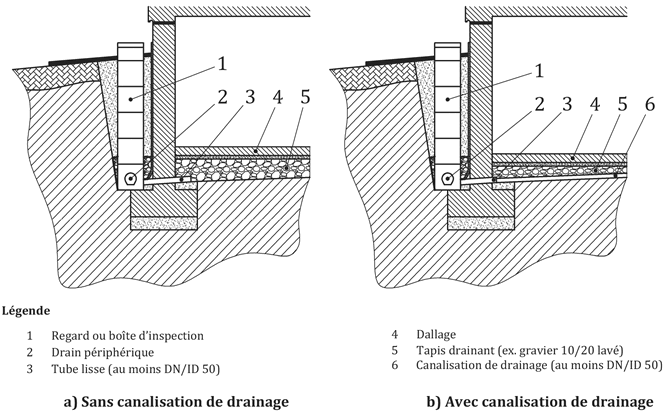 1
2
3
4
5

1
2
3
4
5
6

Légende

1 Regard ou boîte d'inspection
2 Drain périphérique
3 Tube lisse (au moins DN/ID 50)

4 Dallage
5 Tapis drainant (ex. gravier 10/20 lavé)
6 Canalisation de drainage (au moins DN/ID 50)

a) Sans canalisation de drainage

b) Avec canalisation de drainage